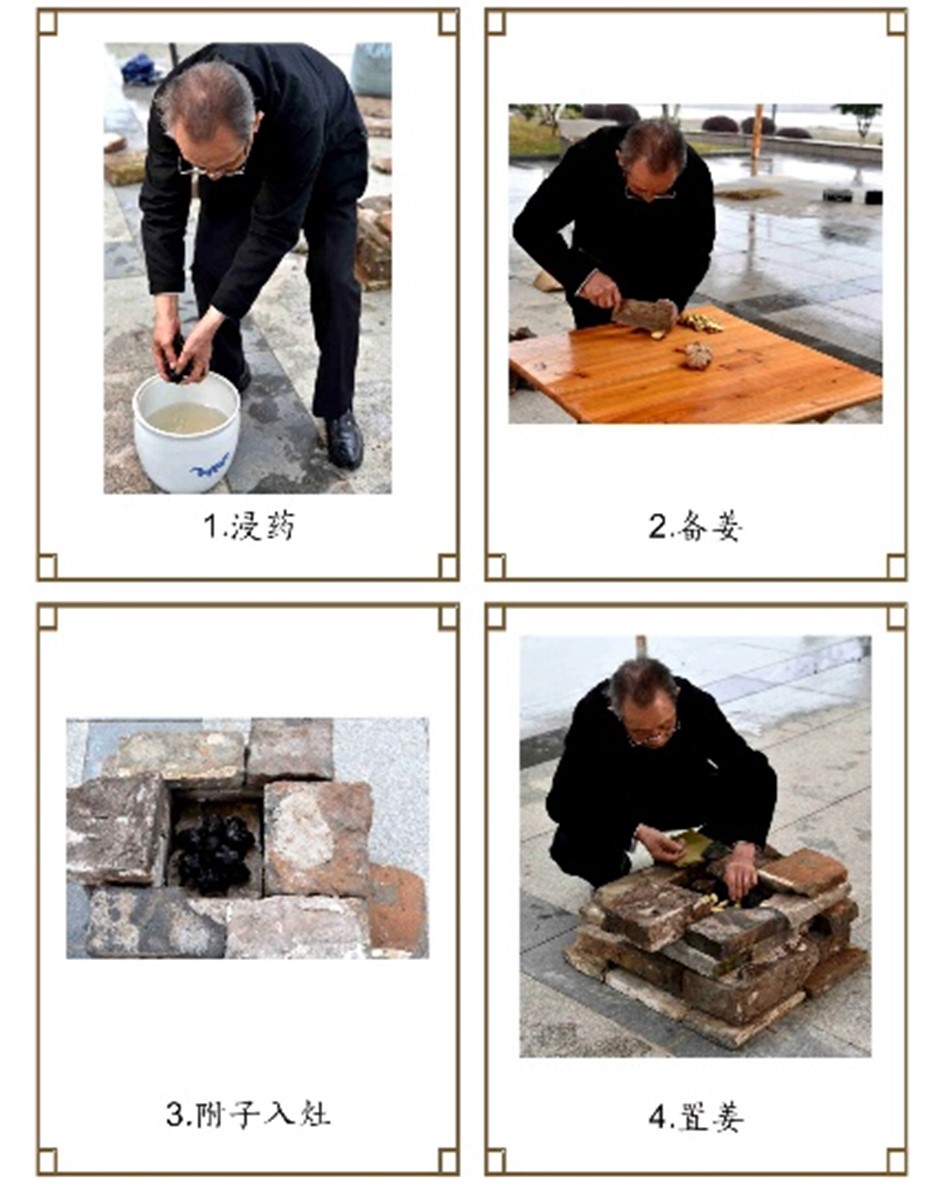 1.浸药

2.备姜

3.附子入灶

4.置姜